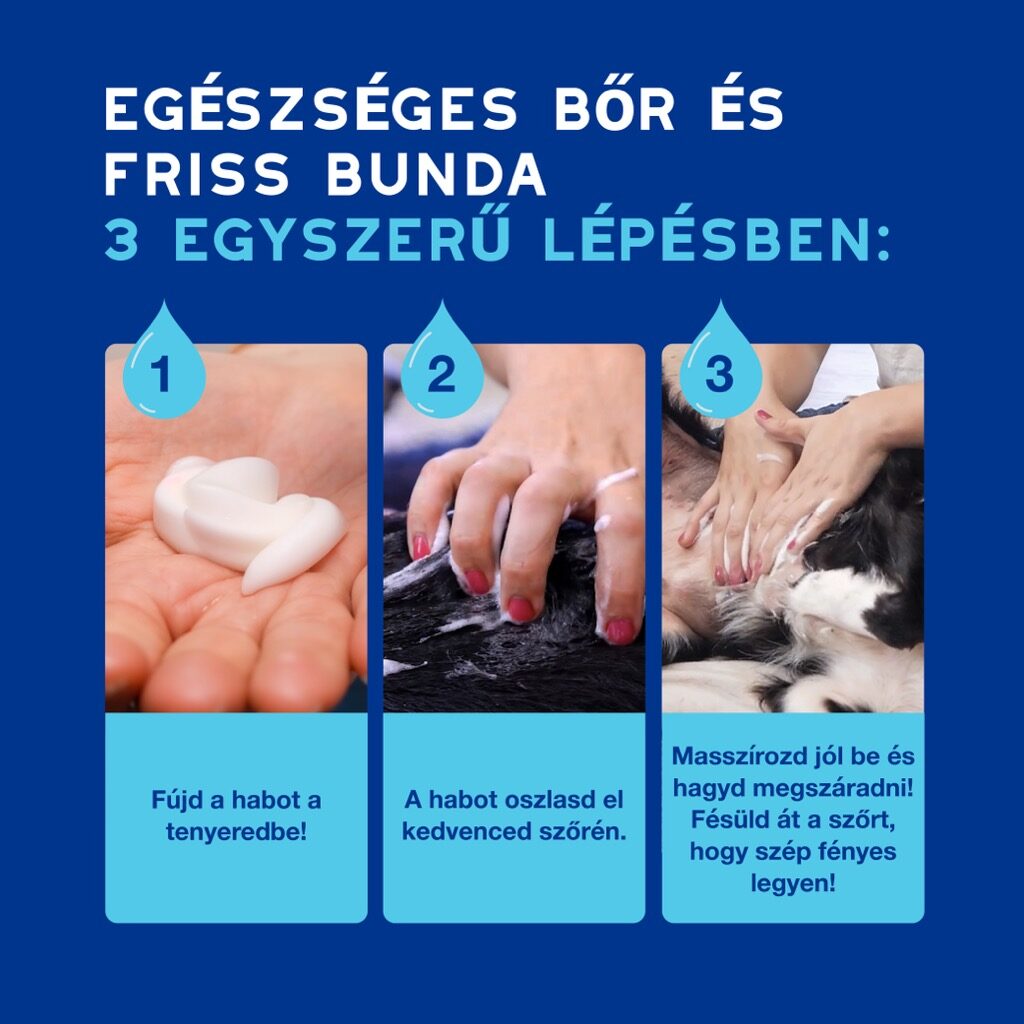 EGÉSZSÉGES BŐR ÉS FRISS BUNDA
3 EGYSZERŰ LÉPÉSBEN:

1

Fújd a habot a tenyeredbe!

2

A habot oszlasd el kedvenced szőrén.

3

Masszírozd jól be és hagyd megszáradni! Fésüld át a szőrt, hogy szép fényes legyen!